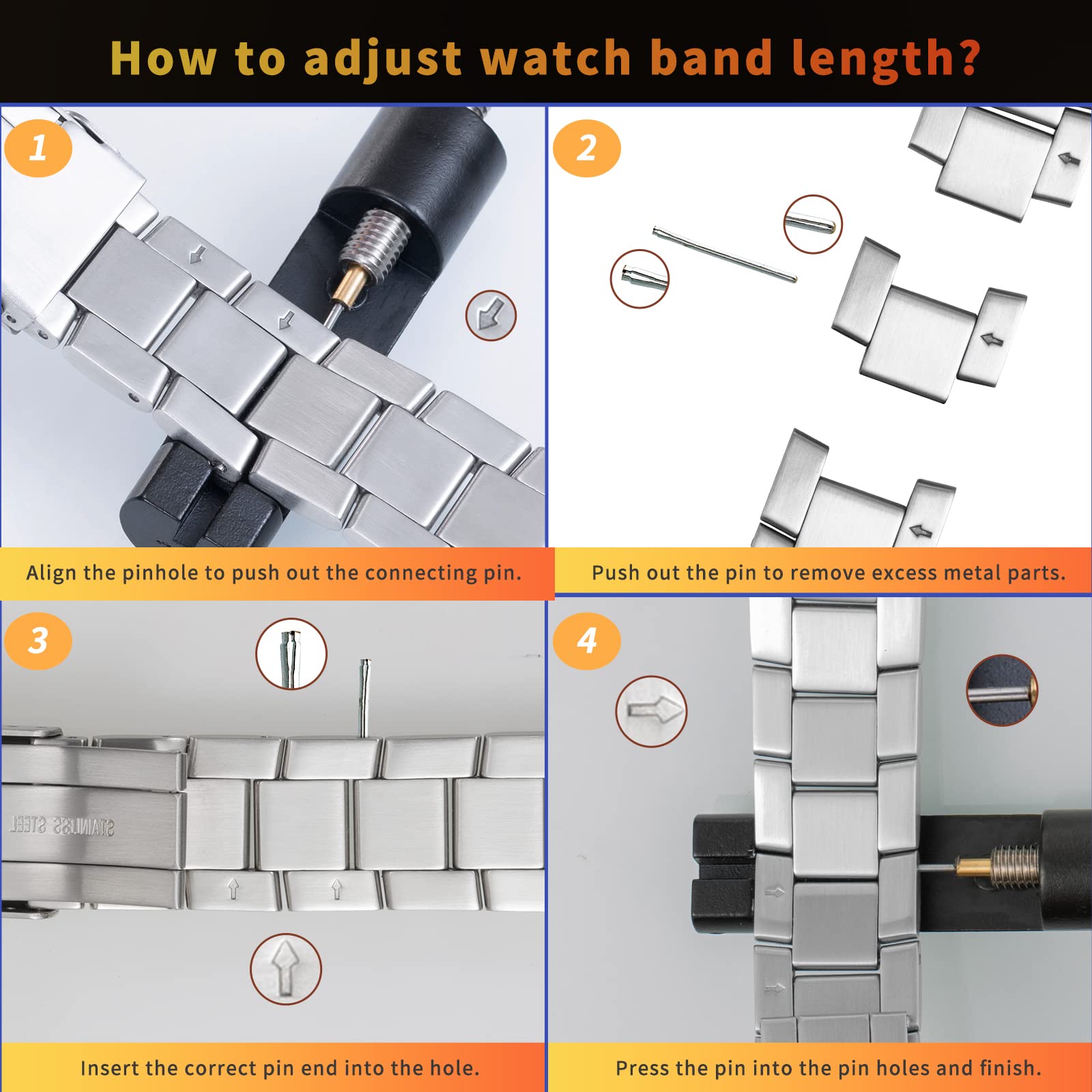 How to adjust watch band length?

1

Align the pinhole to push out the connecting pin.

2

Push out the pin to remove excess metal parts.

3

STAINLESS STEEL

Insert the correct pin end into the hole.

4

Press the pin into the pin holes and finish.