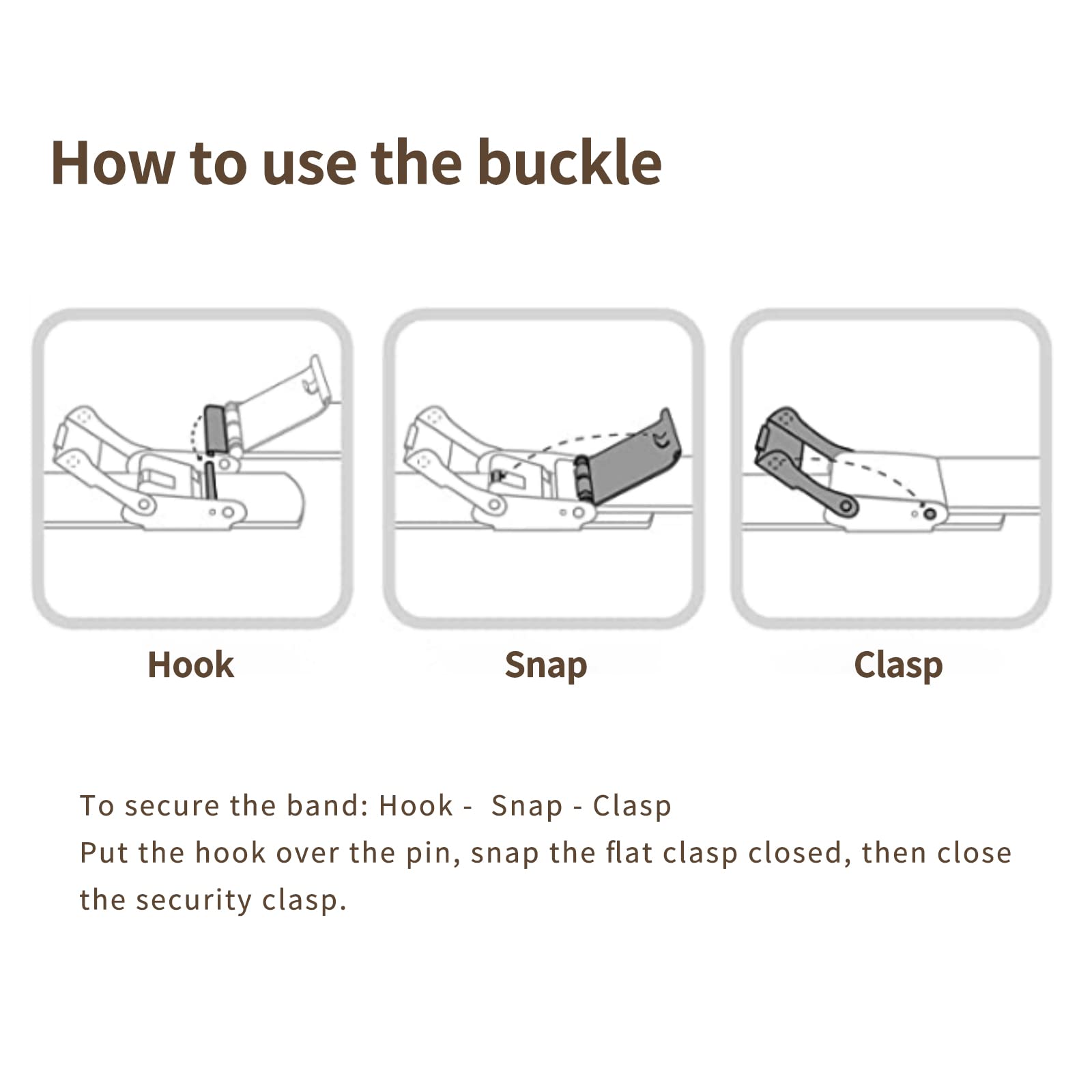 How to use the buckle

Hook

Snap

Clasp

To secure the band: Hook - Snap - Clasp
Put the hook over the pin, snap the flat clasp closed, then close the security clasp.